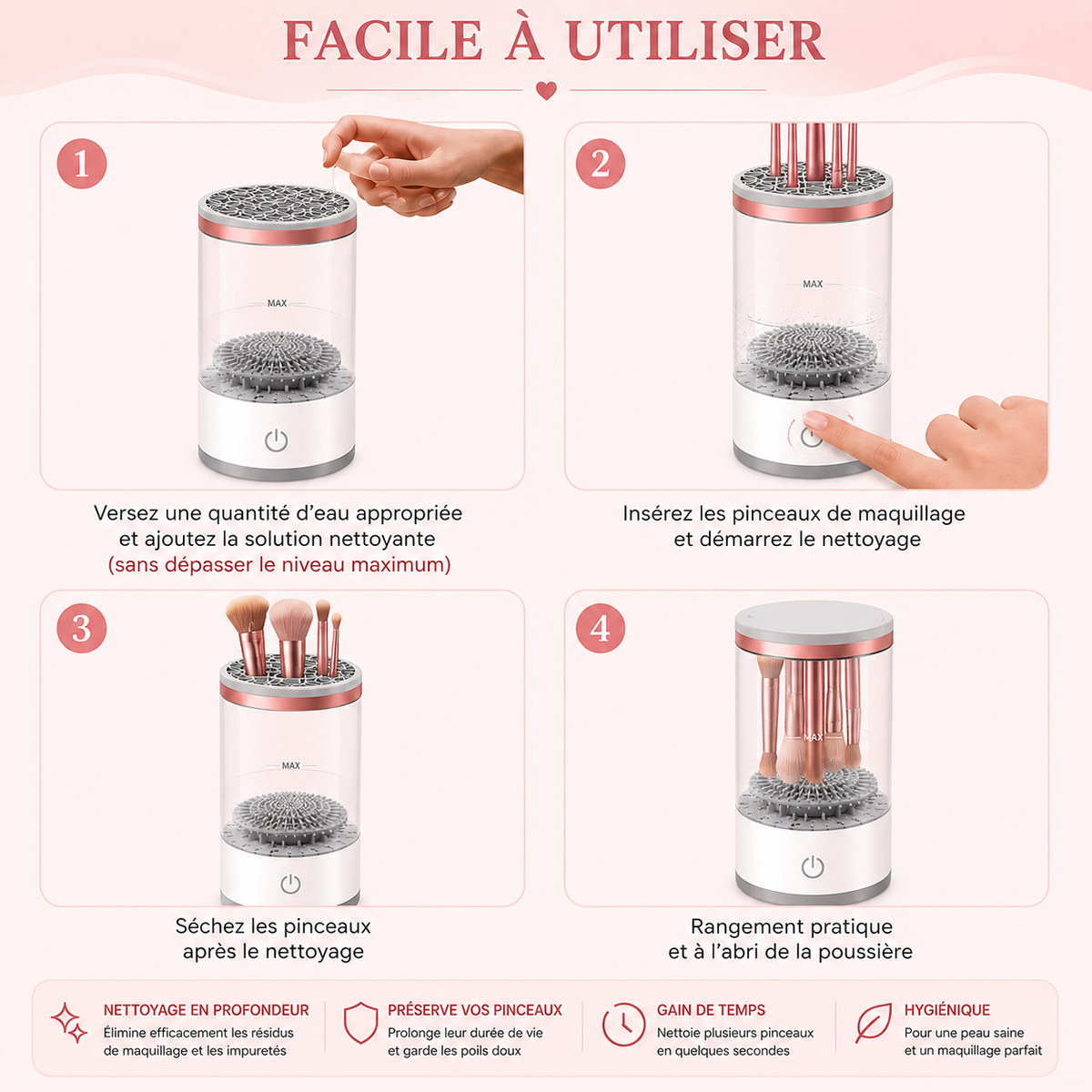 FACILE À UTILISER

1

MAX

Versez une quantité d'eau appropriée et ajoutez la solution nettoyante (sans dépasser le niveau maximum)

2

MAX

Insérez les pinceaux de maquillage et démarrez le nettoyage

3

MAX

Séchez les pinceaux après le nettoyage

4

MAX

Rangement pratique et à l'abri de la poussière

NETTOYAGE EN PROFONDEUR
Élimine efficacement les résidus de maquillage et les impuretés

PRÉSERVE VOS PINCEAUX
Prolonge leur durée de vie et garde les poils doux

GAIN DE TEMPS
Nettoie plusieurs pinceaux en quelques secondes

HYGIÉNIQUE
Pour une peau saine et un maquillage parfait